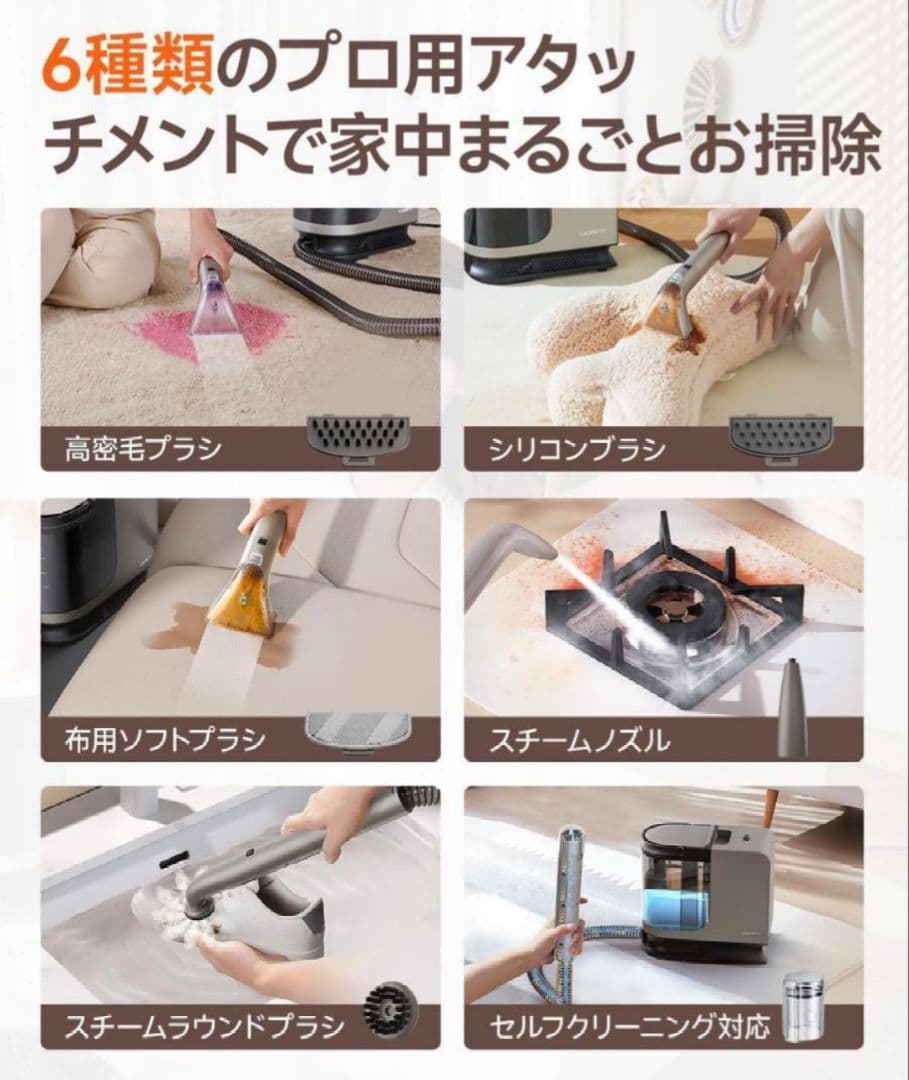 6種類のプロ用アタッチメントで家中まるごとお掃除

高密毛ブラシ

シリコンブラシ

布用ソフトブラシ

スチームノズル

スチームラウンドブラシ

セルフクリーニング対応