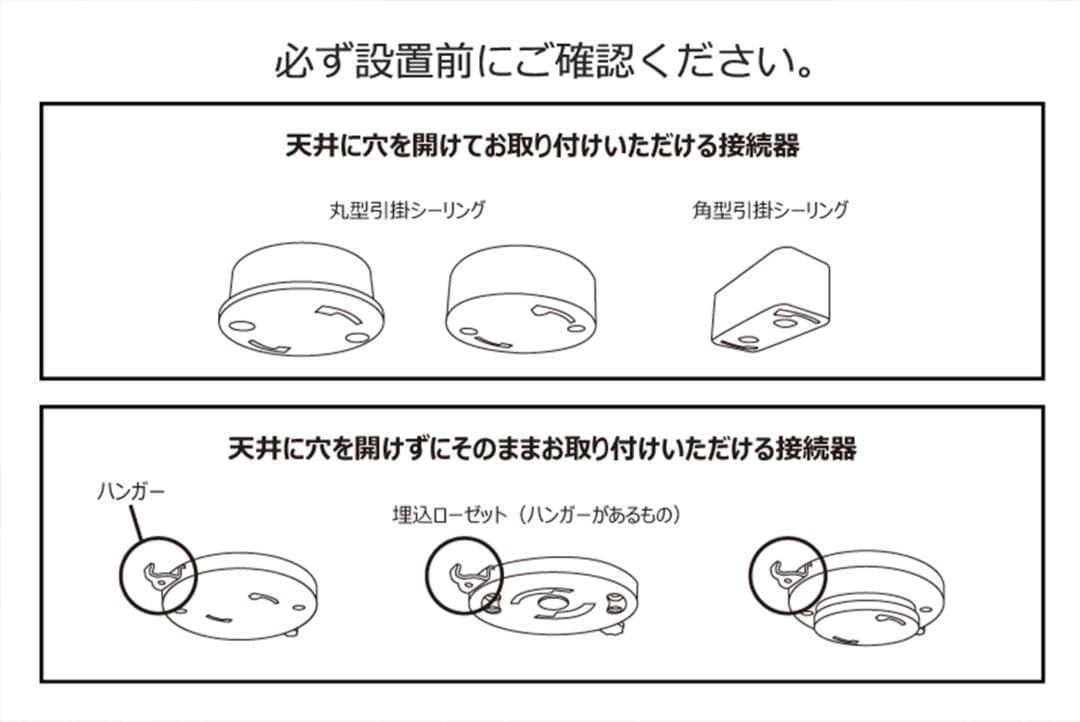 必ず設置前にご確認ください。

天井に穴を開けてお取り付けいただける接続器

丸型引掛シーリング

角型引掛シーリング

天井に穴を開けずにそのままお取り付けいただける接続器

ハンガー

埋込ローゼット（ハンガーがあるもの）