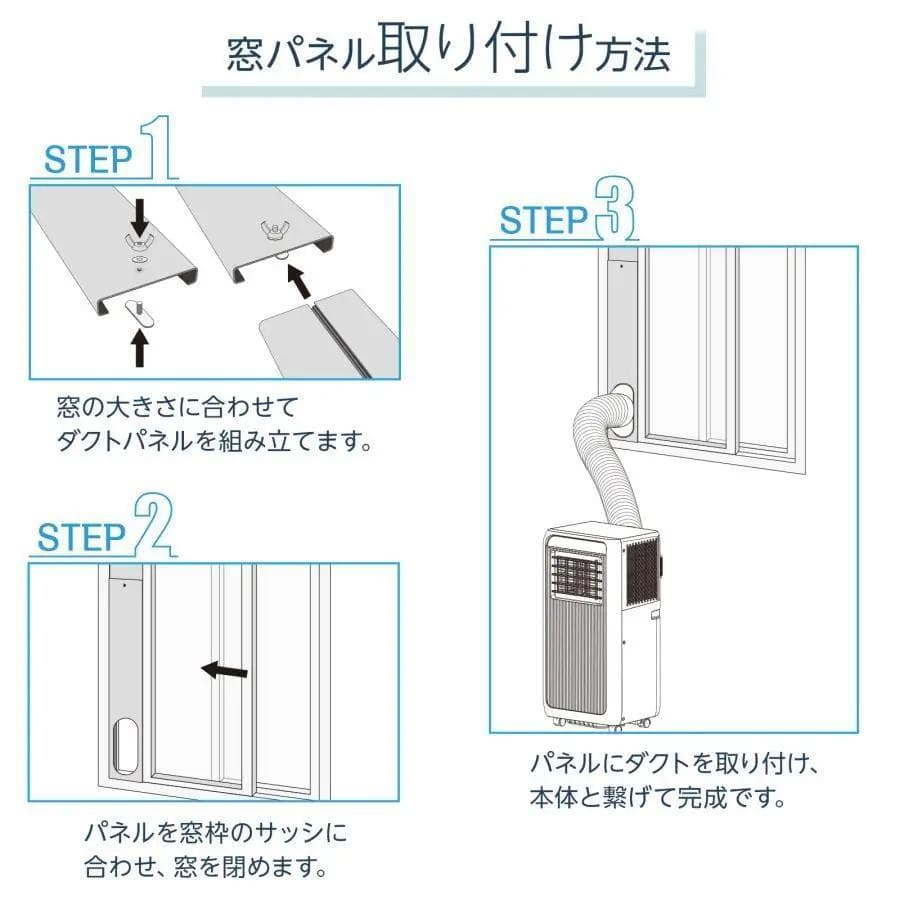 窓パネル取り付け方法

STEP 1

窓の大きさに合わせて
ダクトパネルを組み立てます。

STEP 2

パネルを窓枠のサッシに
合わせ、窓を閉めます。

STEP 3

パネルにダクトを取り付け、
本体と繋げて完成です。