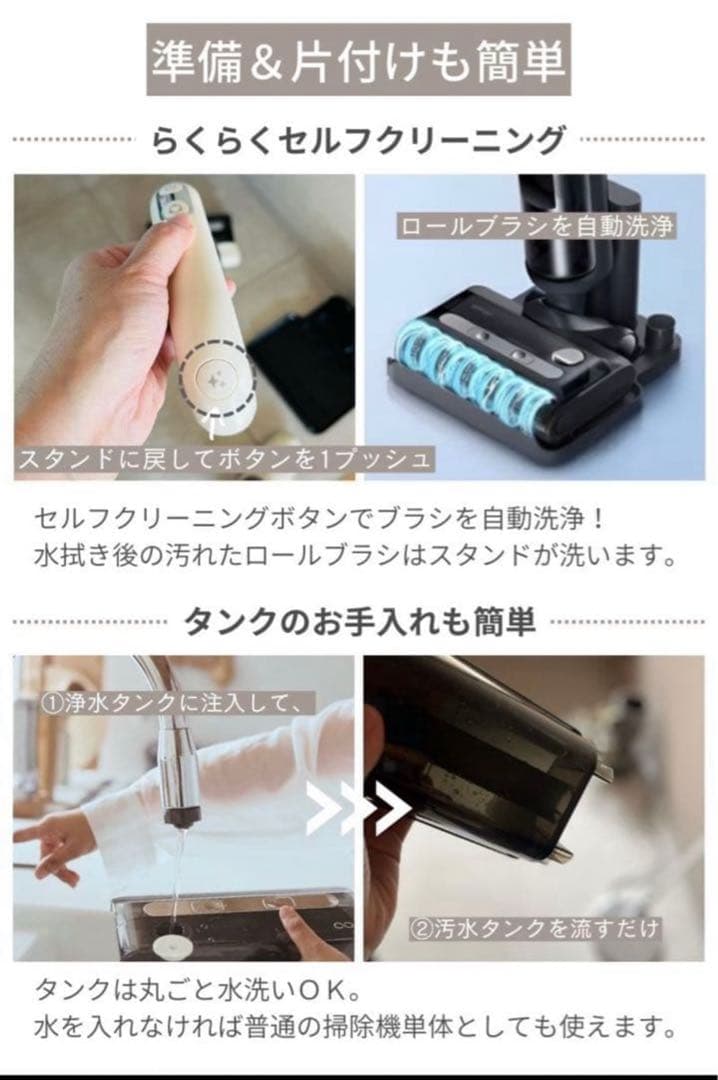 準備＆片付けも簡単

らくらくセルフクリーニング

ロールブラシを自動洗浄

スタンドに戻してボタンを1プッシュ

セルフクリーニングボタンでブラシを自動洗浄！
水拭き後の汚れたロールブラシはスタンドが洗います。

タンクのお手入れも簡単

①浄水タンクに注入して、

②汚水タンクを流すだけ

タンクは丸ごと水洗いＯＫ。
水を入れなければ普通の掃除機単体としても使えます。