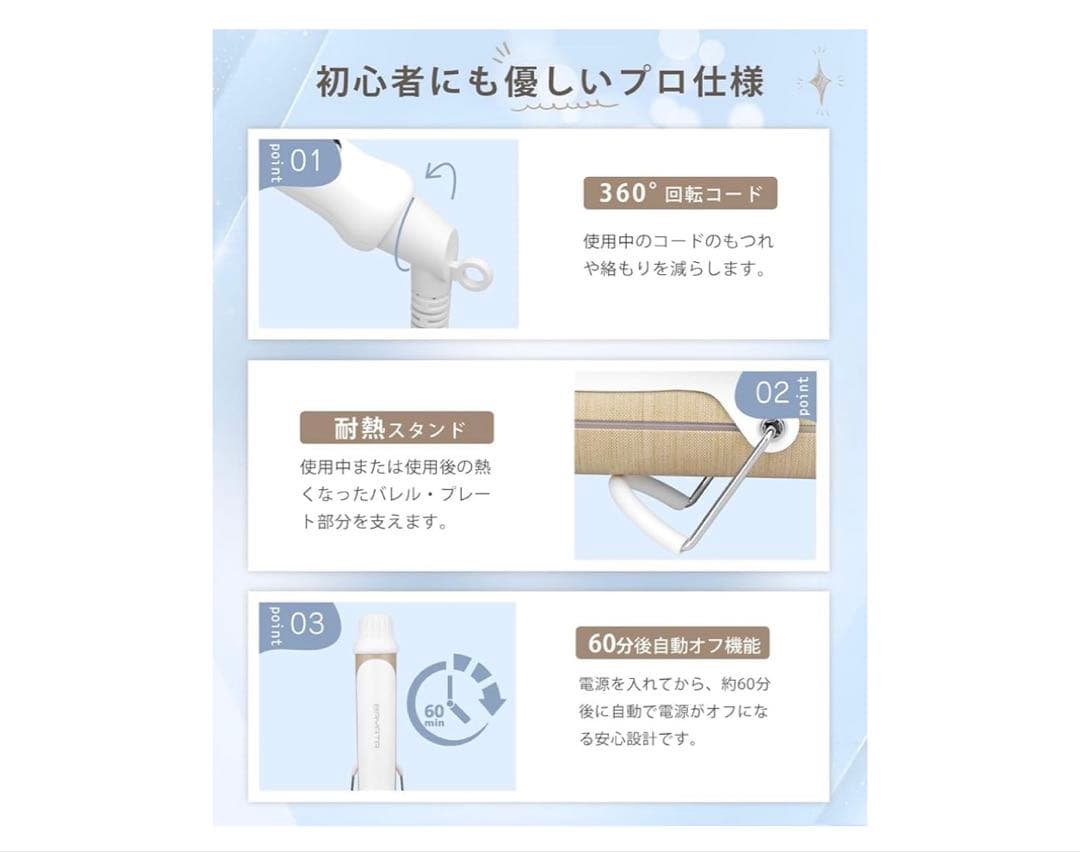 初心者にも優しいプロ仕様

point 01

360° 回転コード

使用中のコードのもつれや絡もりを減らします。

point 02

耐熱スタンド

使用中または使用後の熱くなったバレル・プレート部分を支えます。

point 03

60 min

60分後自動オフ機能

電源を入れてから、約60分後に自動で電源がオフになる安心設計です。