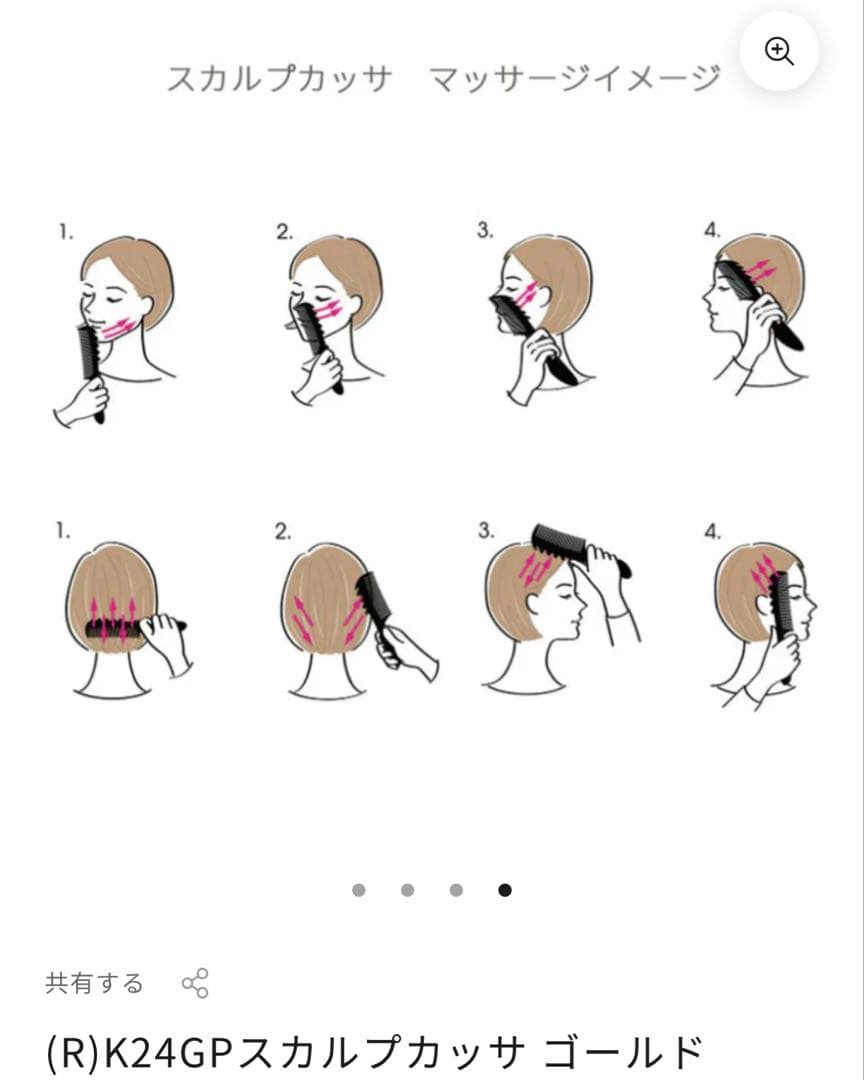 スカルプカッサ　マッサージイメージ

1.

2.

3.

4.

1.

2.

3.

4.

共有する

(R)K24GPスカルプカッサ ゴールド