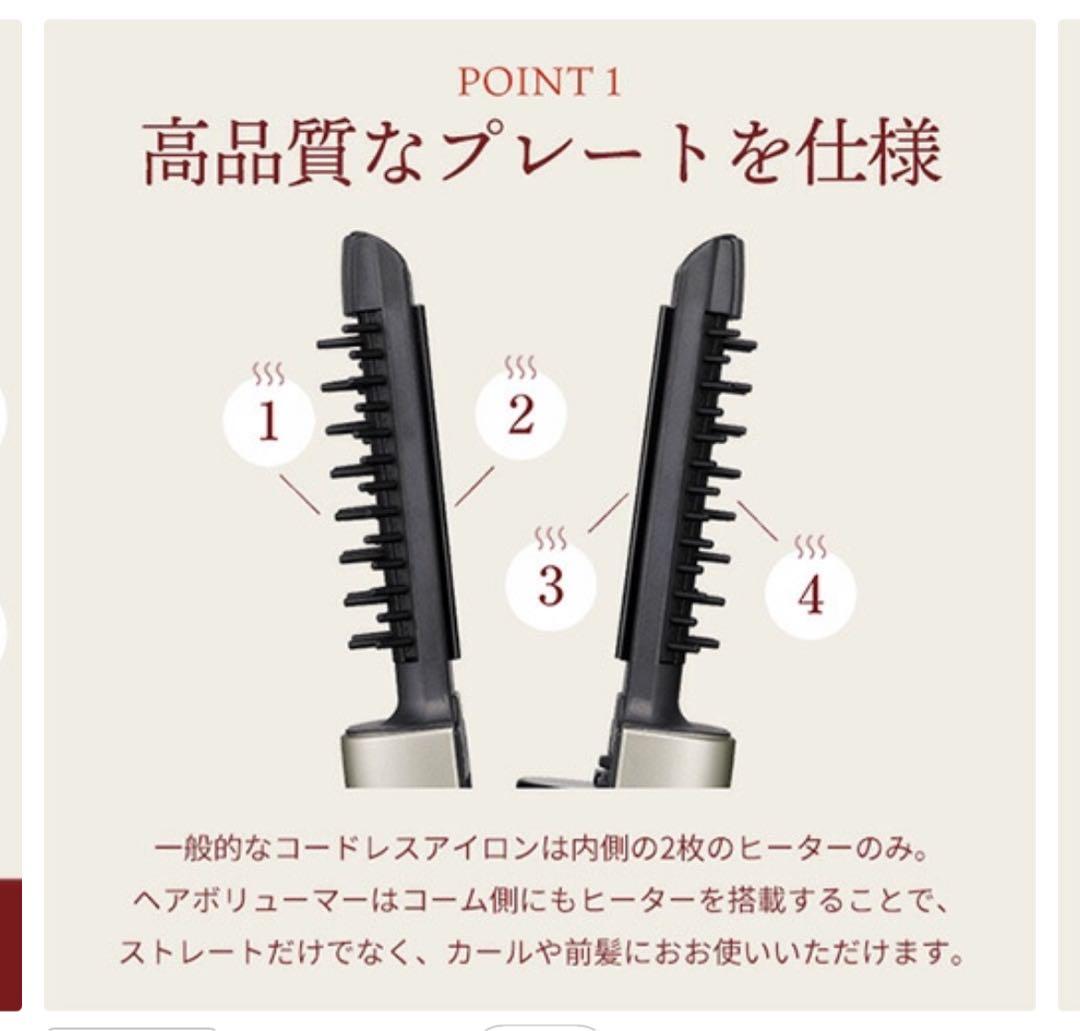 POINT 1
高品質なプレートを仕様

1
2
3
4

一般的なコードレスアイロンは内側の2枚のヒーターのみ。
ヘアボリューマーはコーム側にもヒーターを搭載することで、
ストレートだけでなく、カールや前髪におお使いいただけます。