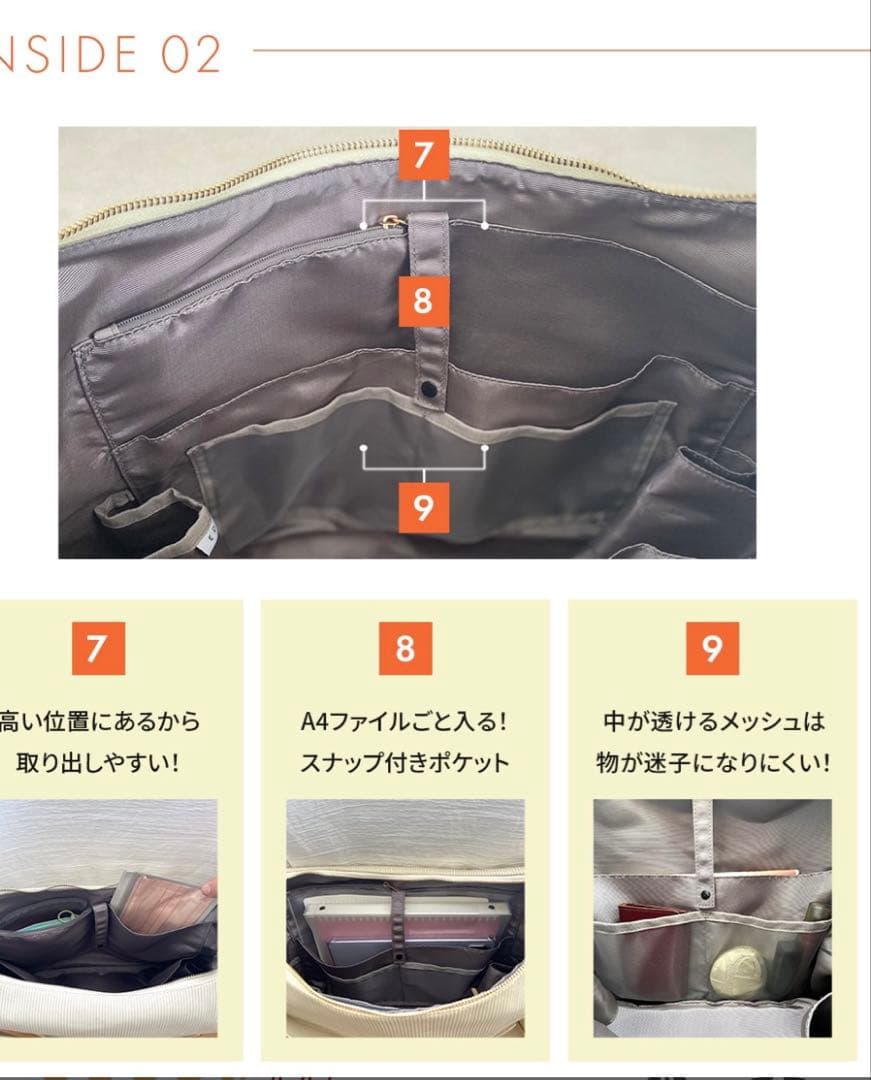 NSIDE 02

7

8

9

7

高い位置にあるから
取り出しやすい!

8

A4ファイルごと入る!
スナップ付きポケット

9

中が透けるメッシュは
物が迷子になりにくい!