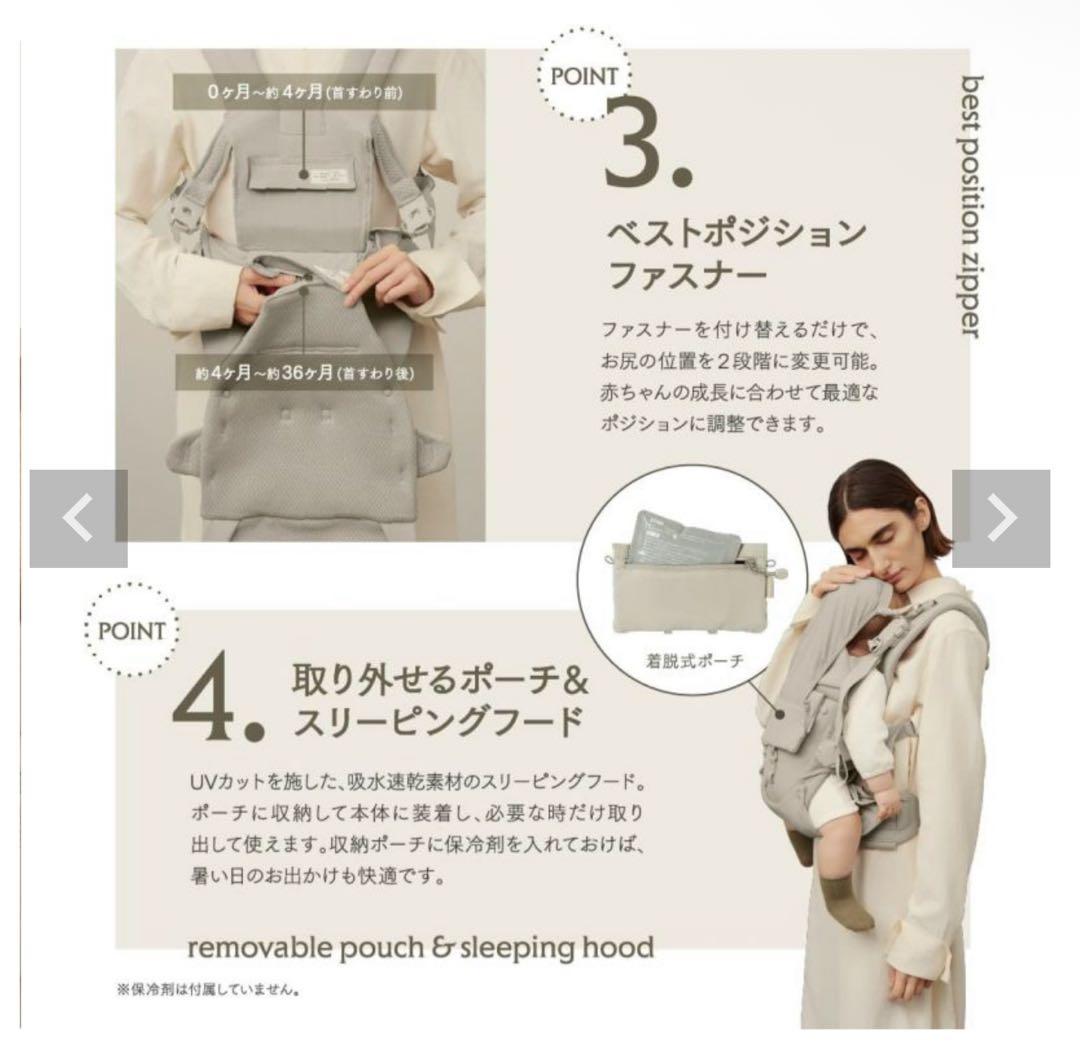 0ヶ月~約4ヶ月(首すわり前)

約4ヶ月~約36ヶ月(首すわり後)

POINT

3.

ベストポジション
ファスナー

ファスナーを付け替えるだけで、お尻の位置を2段階に変更可能。赤ちゃんの成長に合わせて最適なポジションに調整できます。

best position zipper

着脱式ポーチ

POINT

4.

取り外せるポーチ&
スリーピングフード

UVカットを施した、吸水速乾素材のスリーピングフード。ポーチに収納して本体に装着し、必要な時だけ取り出して使えます。収納ポーチに保冷剤を入れておけば、暑い日のお出かけも快適です。

removable pouch & sleeping hood

※保冷剤は付属していません。