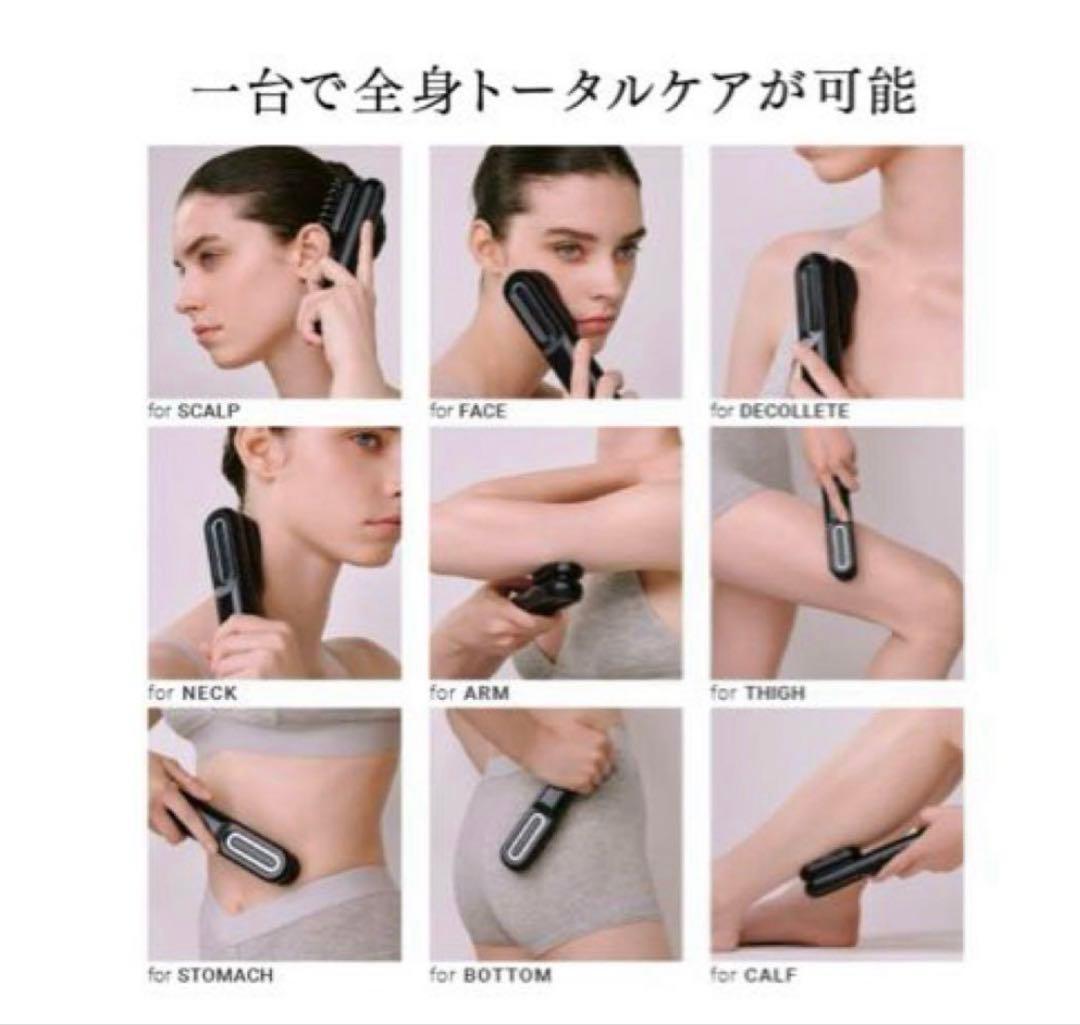 一台で全身トータルケアが可能

for SCALP

for FACE

for DECOLLETE

for NECK

for ARM

for THIGH

for STOMACH

for BOTTOM

for CALF