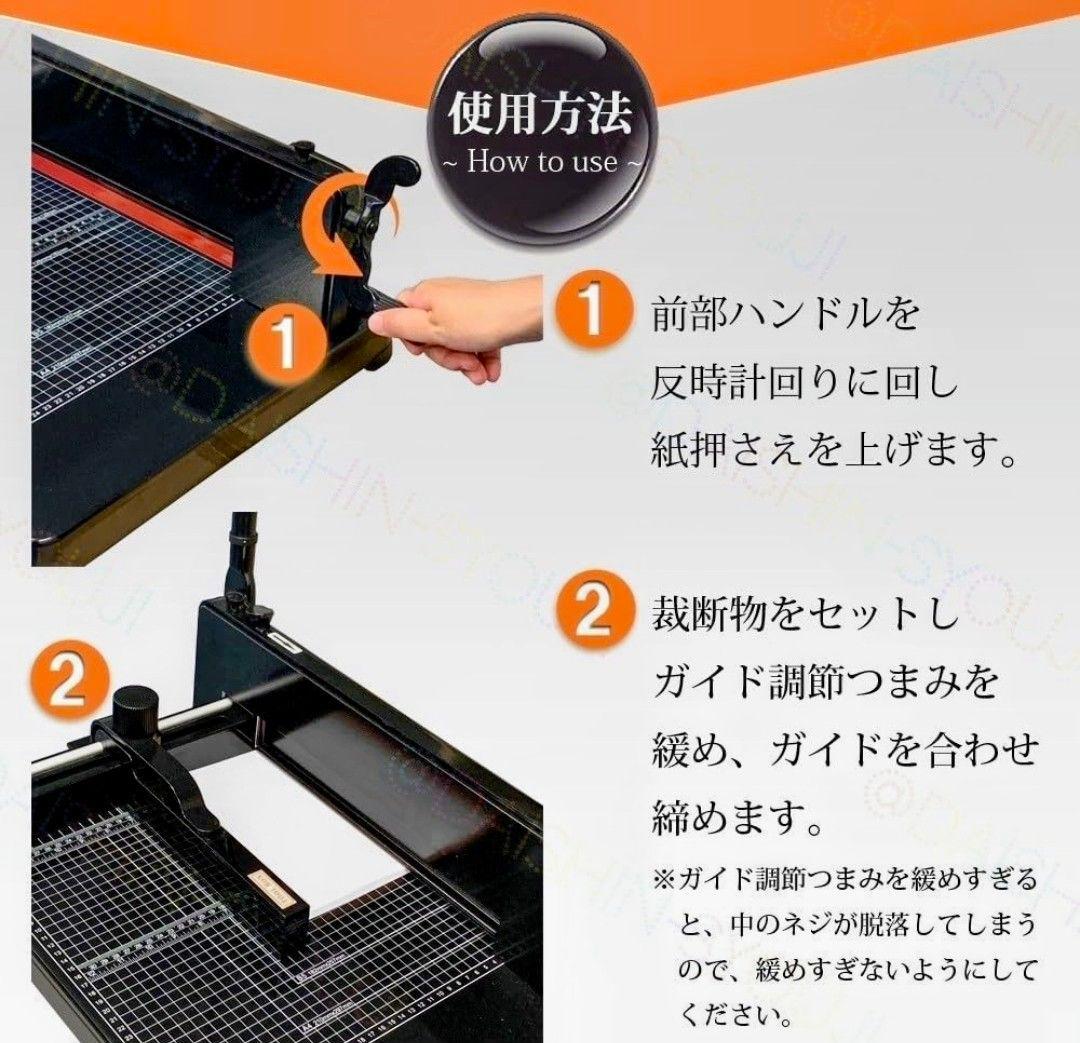 使用方法
~ How to use ~

1

1 前部ハンドルを反時計回りに回し紙押さえを上げます。

2

2 裁断物をセットしガイド調節つまみを緩め、ガイドを合わせ締めます。

※ガイド調節つまみを緩めすぎると、中のネジが脱落してしまうので、緩めすぎないようにしてください。