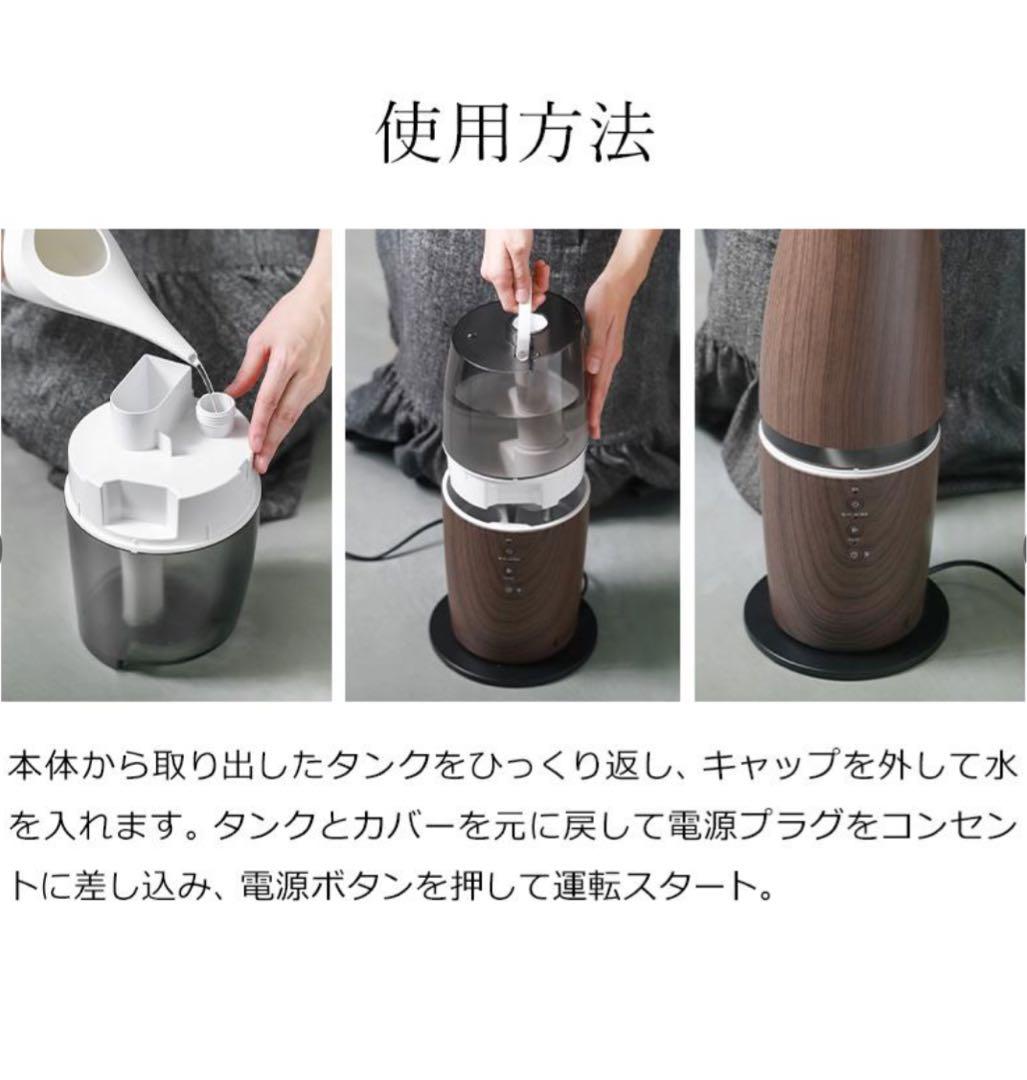 使用方法

本体から取り出したタンクをひっくり返し、キャップを外して水を入れます。タンクとカバーを元に戻して電源プラグをコンセントに差し込み、電源ボタンを押して運転スタート。