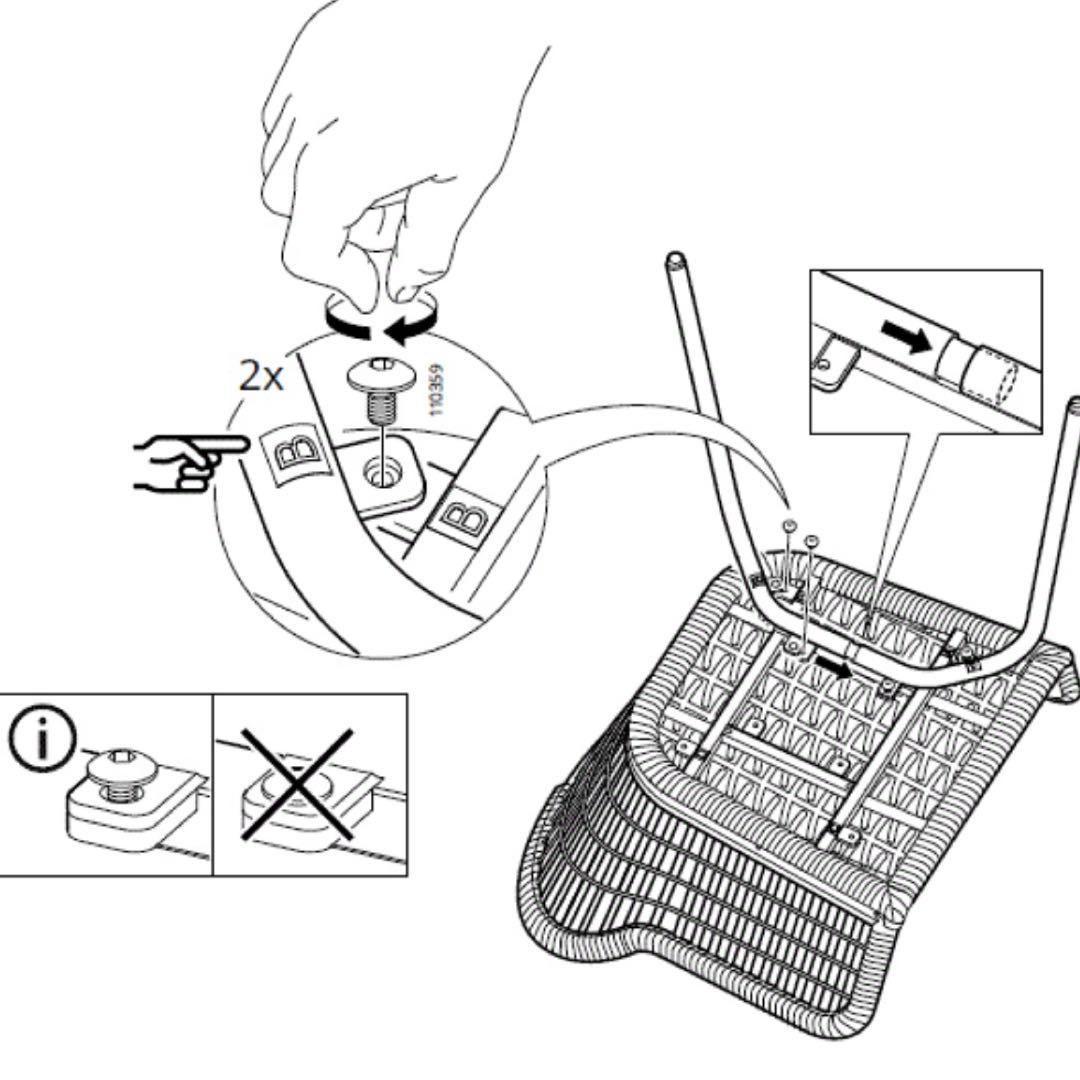 2x
110359
B
B
i