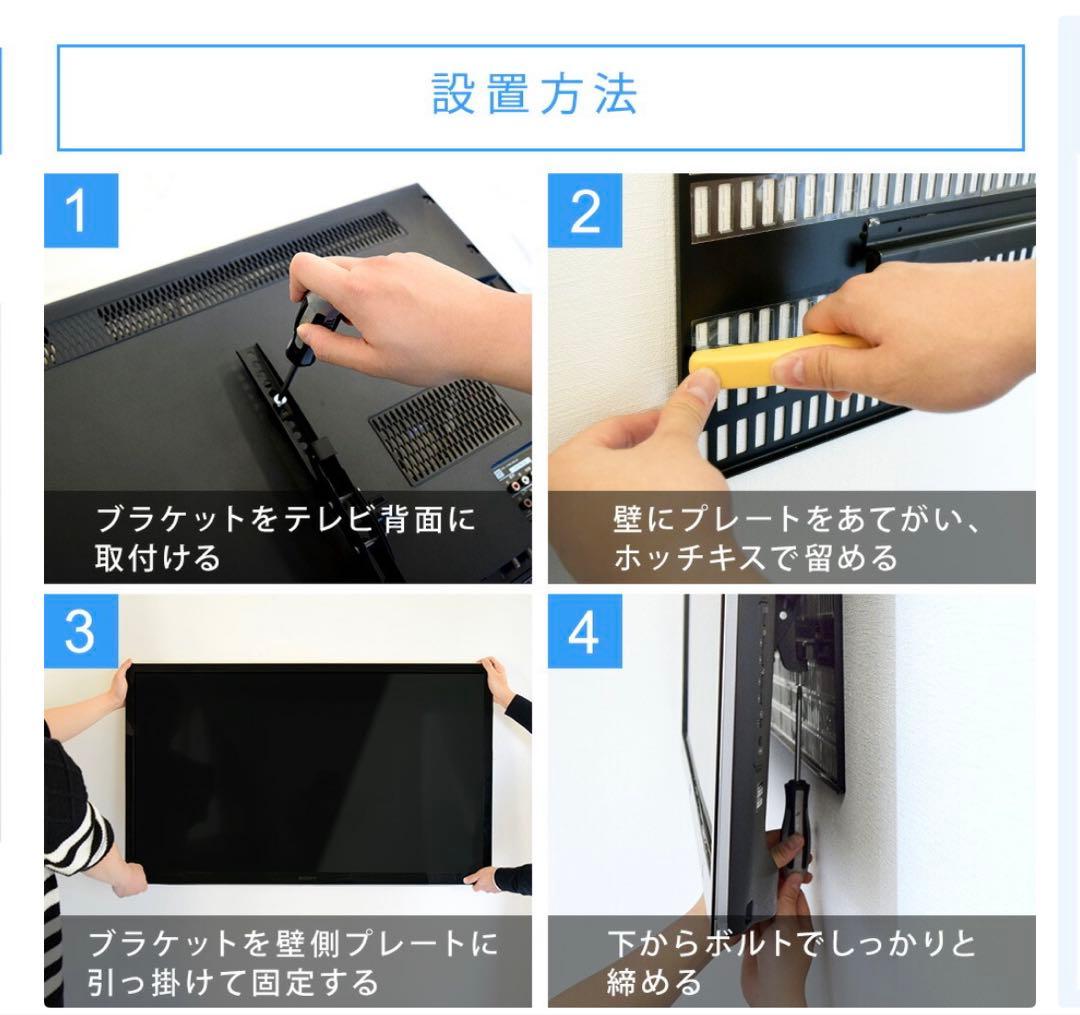 設置方法

1
ブラケットをテレビ背面に取付ける

2
壁にプレートをあてがい、ホッチキスで留める

3
ブラケットを壁側プレートに引っ掛けて固定する

4
下からボルトでしっかりと締める