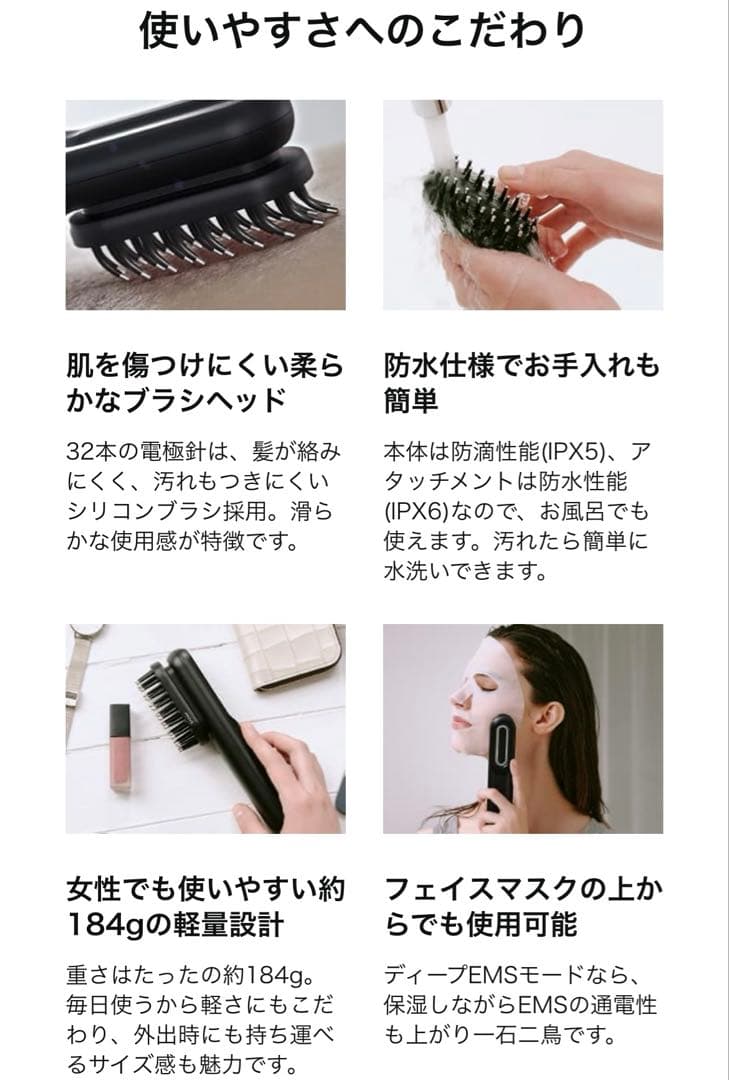 使いやすさへのこだわり

肌を傷つけにくい柔らかなブラシヘッド

32本の電極針は、髪が絡みにくく、汚れもつきにくいシリコンブラシ採用。滑らかな使用感が特徴です。

防水仕様でお手入れも簡単

本体は防滴性能(IPX5)、アタッチメントは防水性能(IPX6)なので、お風呂でも使えます。汚れたら簡単に水洗いできます。

女性でも使いやすい約184gの軽量設計

重さはたったの約184g。毎日使うから軽さにもこだわり、外出時にも持ち運べるサイズ感も魅力です。

フェイスマスクの上からでも使用可能

ディープEMSモードなら、保湿しながらEMSの通電性も上がり一石二鳥です。