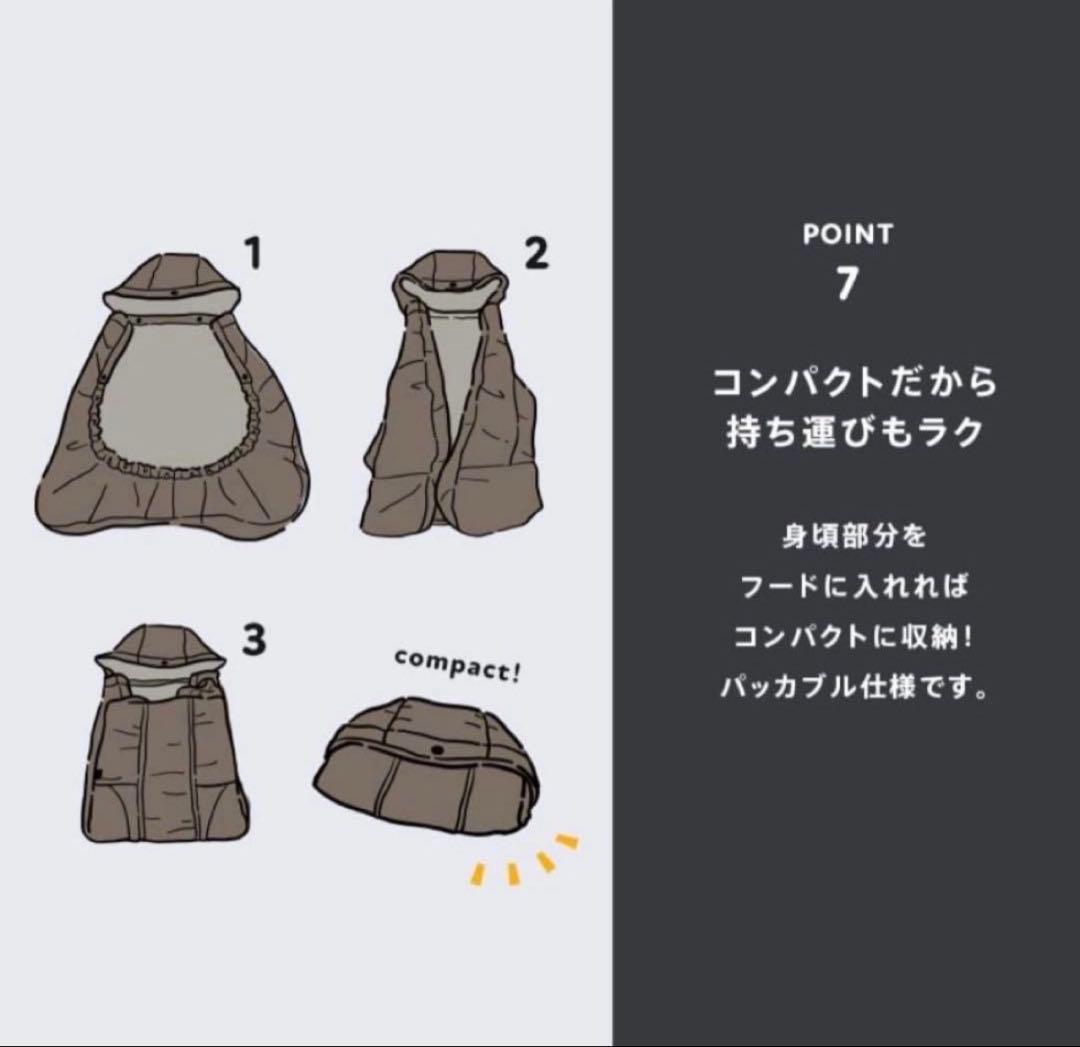 1

2

3

compact!

POINT
7

コンパクトだから
持ち運びもラク

身頃部分を
フードに入れれば
コンパクトに収納!
パッカブル仕様です。