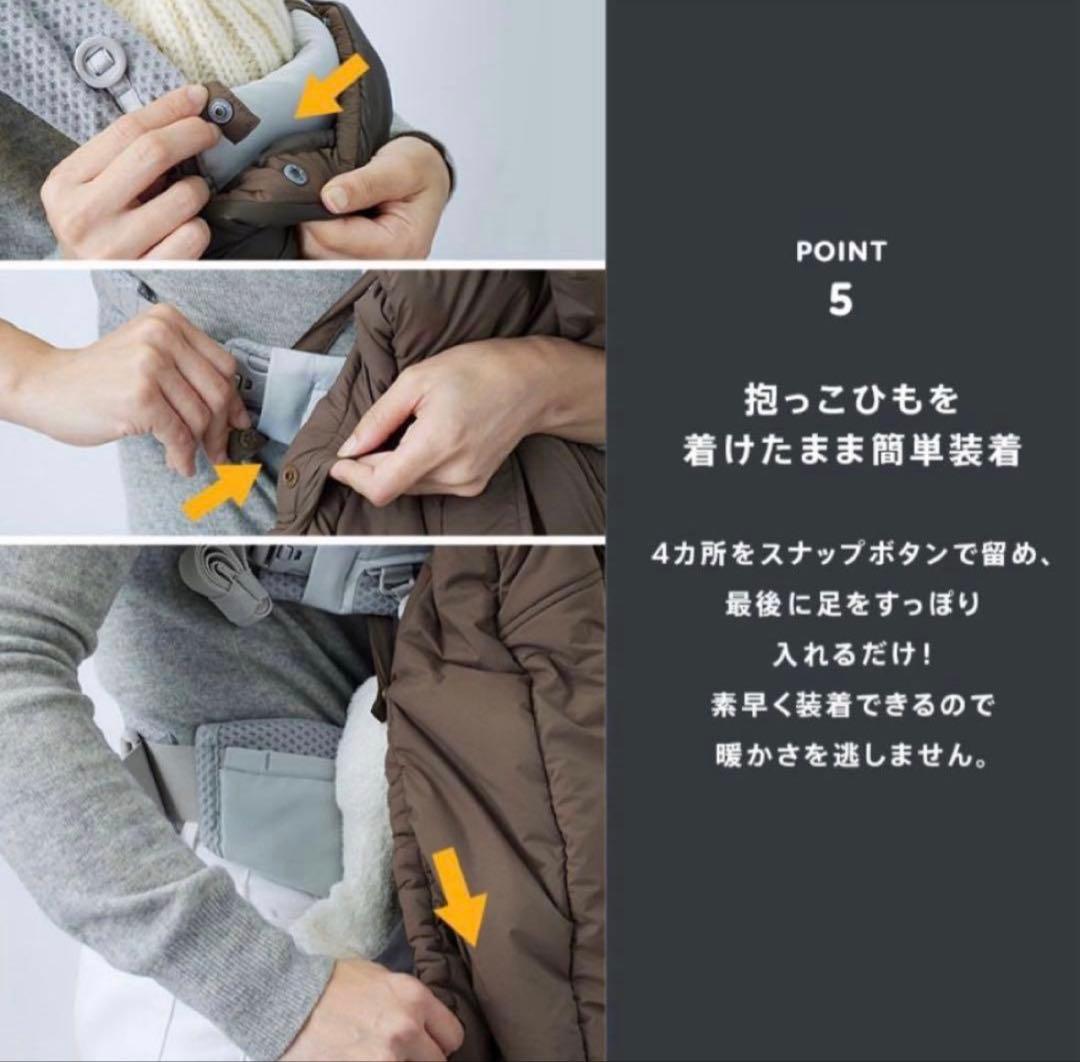 POINT
5

抱っこひもを
着けたまま簡単装着

4カ所をスナップボタンで留め、
最後に足をすっぽり
入れるだけ！
素早く装着できるので
暖かさを逃しません。