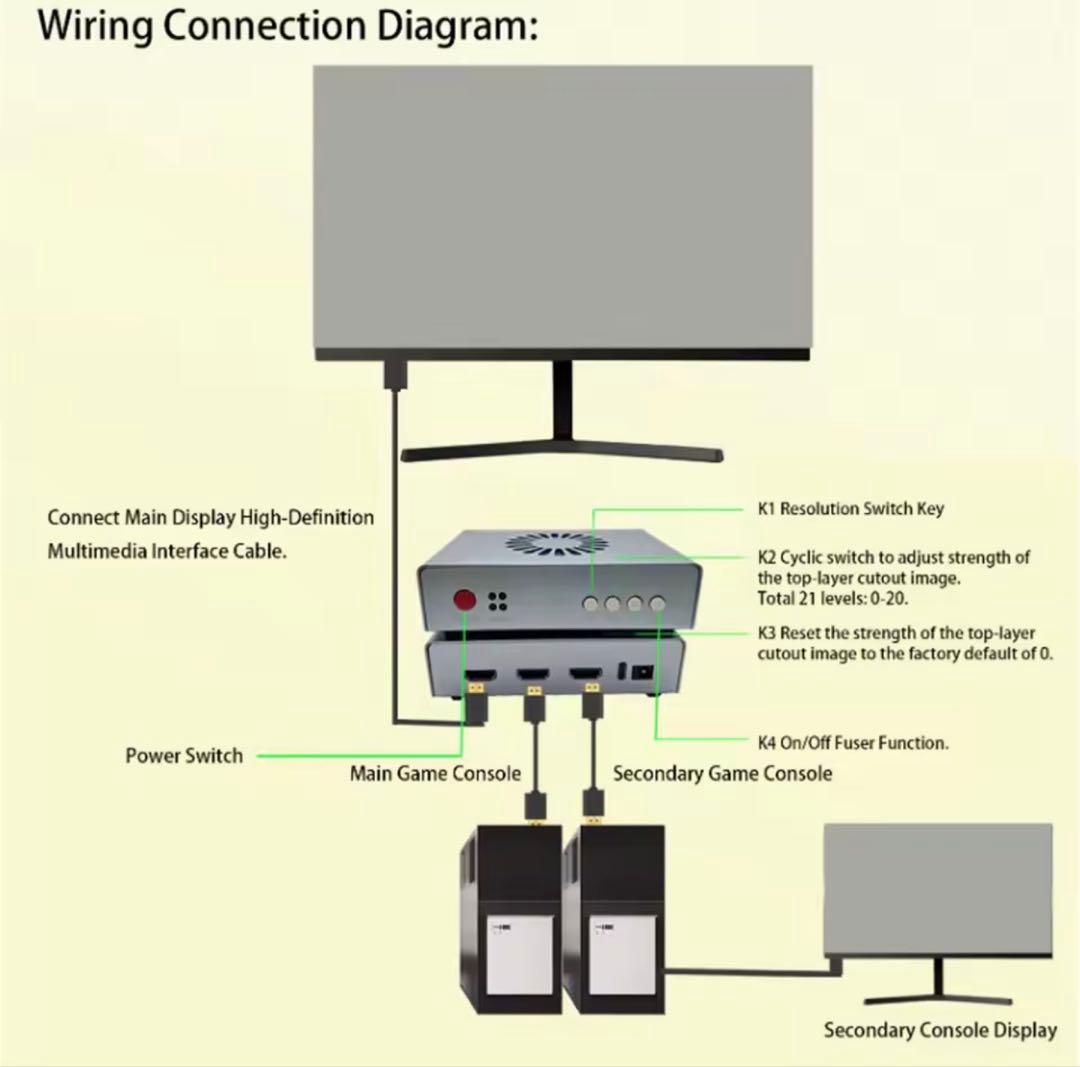 Wiring Connection Diagram:

Connect Main Display High-Definition Multimedia Interface Cable.

K1 Resolution Switch Key

K2 Cyclic switch to adjust strength of the top-layer cutout image. Total 21 levels: 0-20.

K3 Reset the strength of the top-layer cutout image to the factory default of 0.

K4 On/Off Fuser Function.

Power Switch

Main Game Console

Secondary Game Console

Secondary Console Display