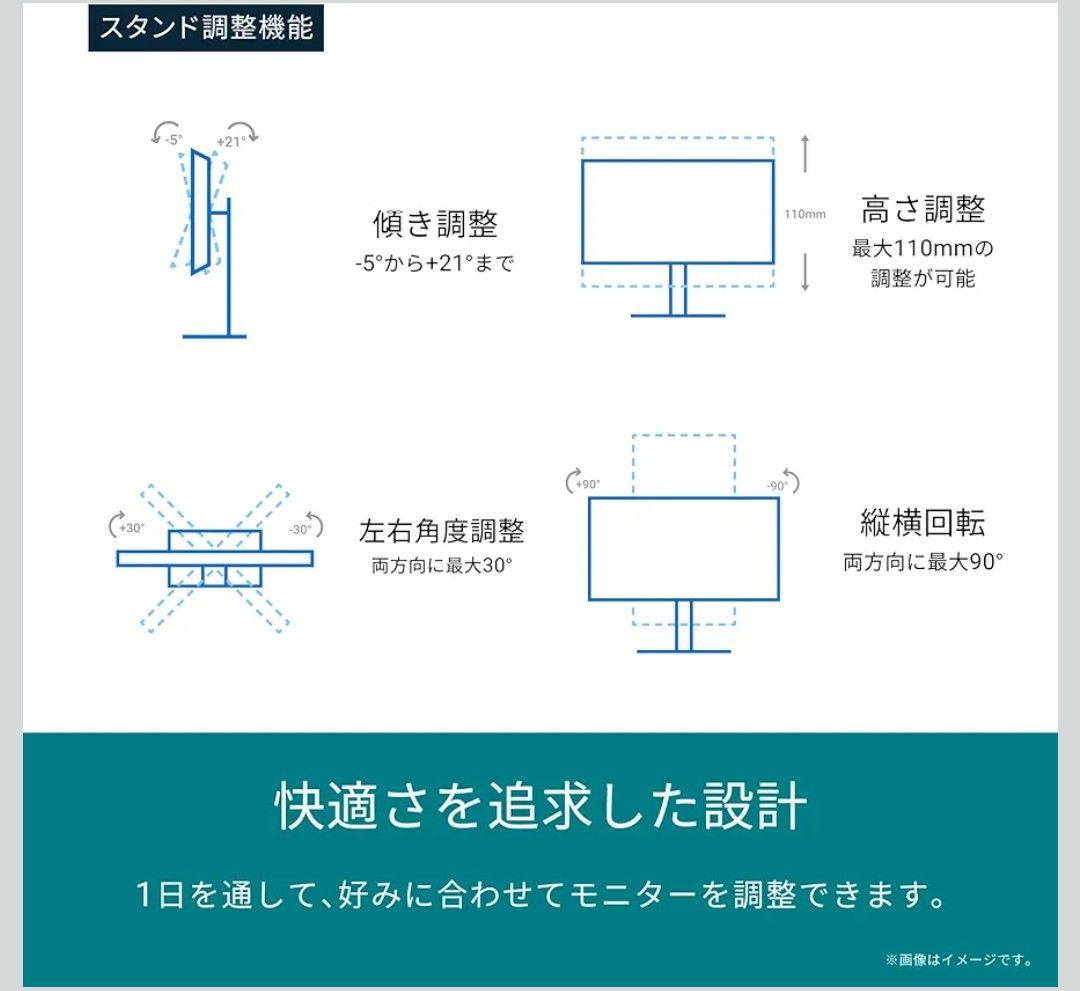 スタンド調整機能

-5°
+21°

傾き調整
-5°から+21°まで

110mm

高さ調整
最大110mmの調整が可能

+30°
-30°

左右角度調整
両方向に最大30°

+90°
-90°

縦横回転
両方向に最大90°

快適さを追求した設計

1日を通して、好みに合わせてモニターを調整できます。

※画像はイメージです。