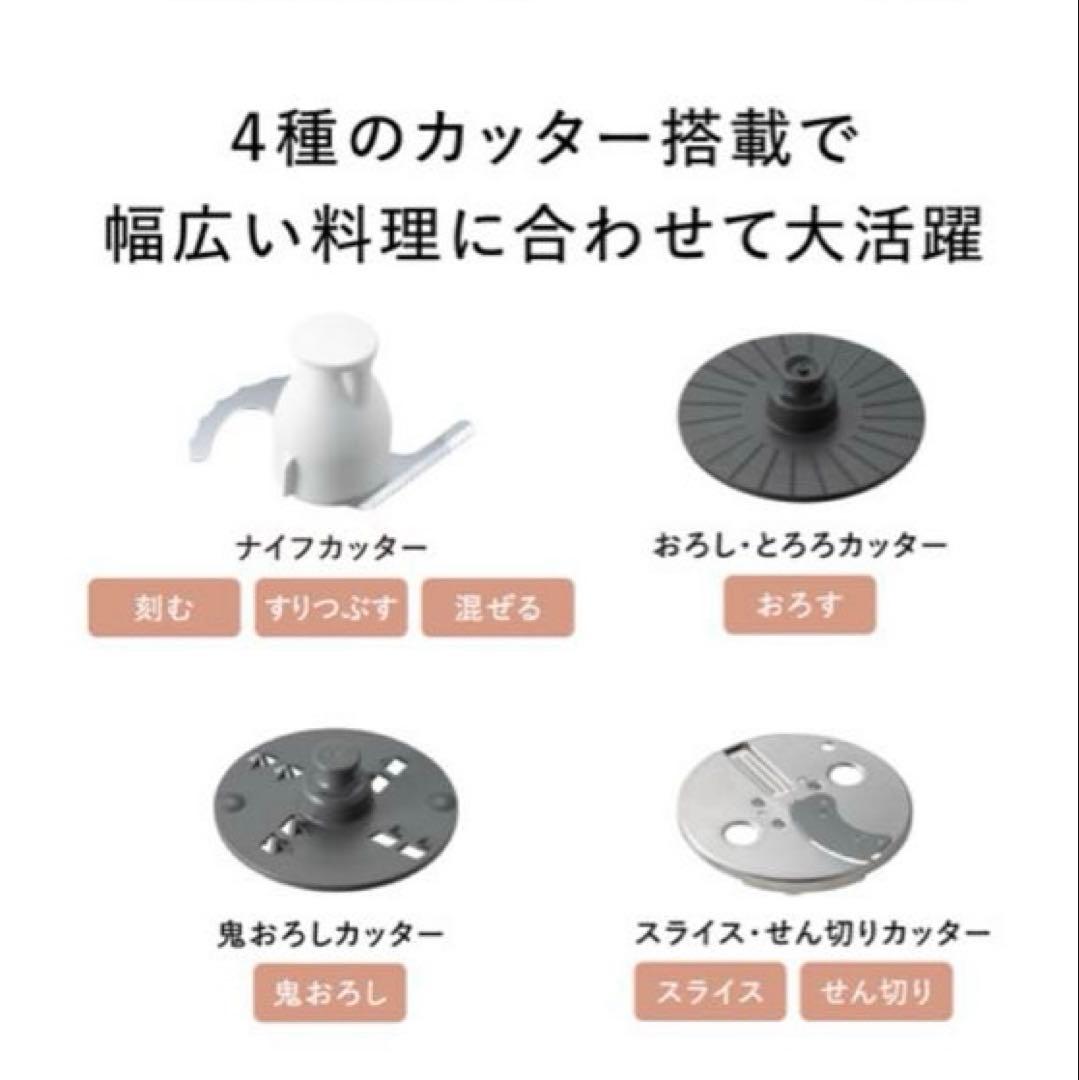 4種のカッター搭載で
幅広い料理に合わせて大活躍

ナイフカッター
刻む
すりつぶす
混ぜる

おろし・とろろカッター
おろす

鬼おろしカッター
鬼おろし

スライス・せん切りカッター
スライス
せん切り