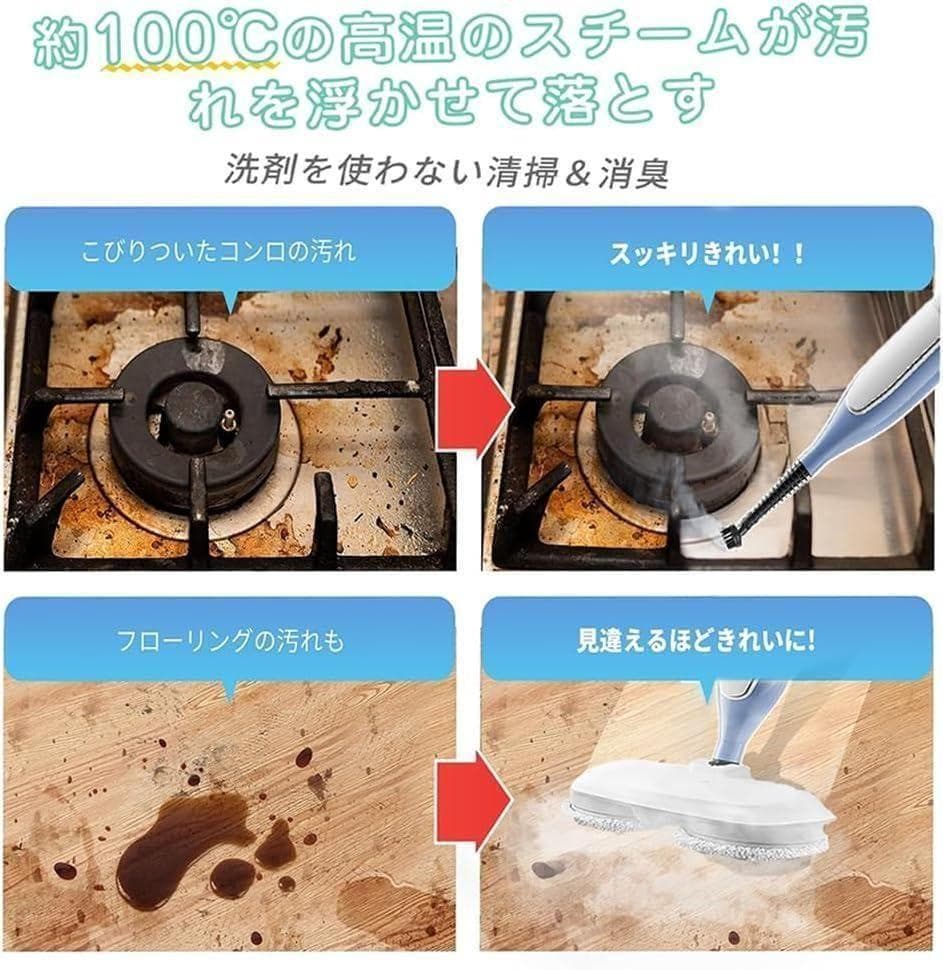 約100℃の高温のスチームが汚れを浮かせて落とす

洗剤を使わない清掃＆消臭

こびりついたコンロの汚れ

スッキリきれい！！

フローリングの汚れも

見違えるほどきれいに!