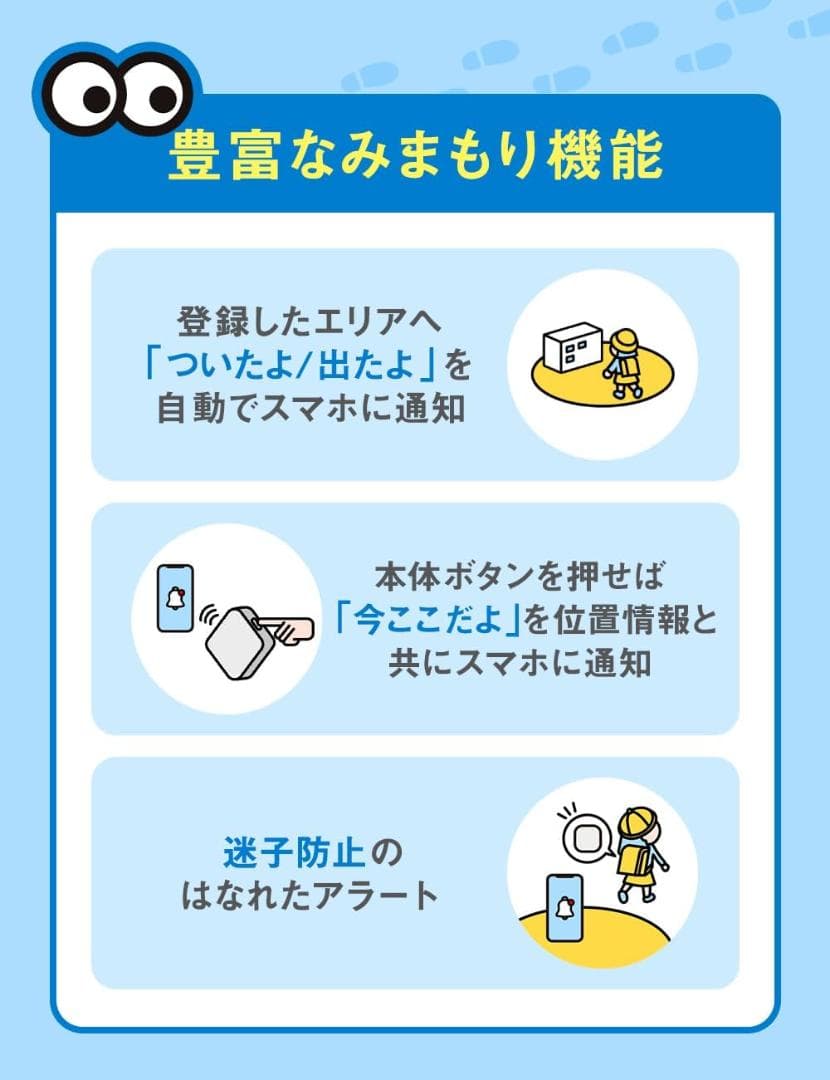 豊富なみまもり機能

登録したエリアへ「ついたよ/出たよ」を自動でスマホに通知

本体ボタンを押せば「今ここだよ」を位置情報と共にスマホに通知

迷子防止のはなれたアラート