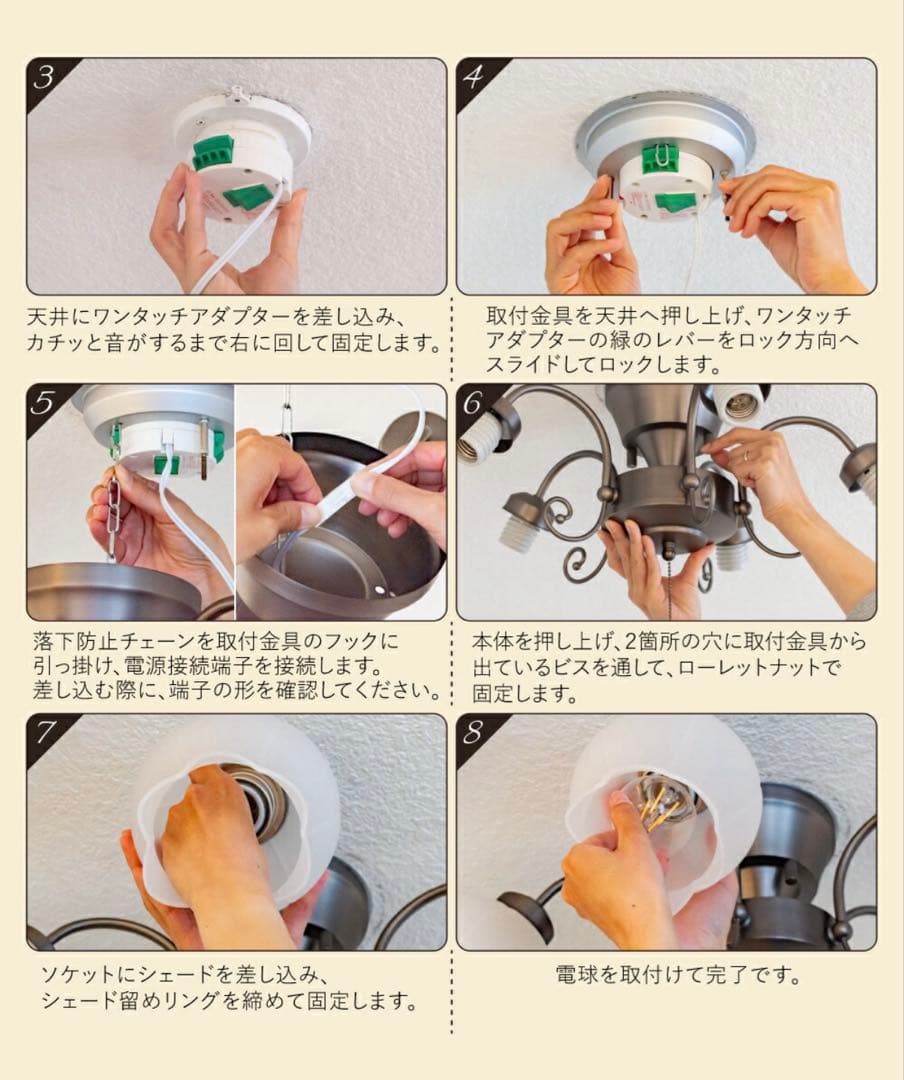 3

天井にワンタッチアダプターを差し込み、カチッと音がするまで右に回して固定します。

4

取付金具を天井へ押し上げ、ワンタッチアダプターの緑のレバーをロック方向へスライドしてロックします。

5

落下防止チェーンを取付金具のフックに引っ掛け、電源接続端子を接続します。差し込む際に、端子の形を確認してください。

6

本体を押し上げ、2箇所の穴に取付金具から出ているビスを通して、ローレットナットで固定します。

7

ソケットにシェードを差し込み、シェード留めリングを締めて固定します。

8

電球を取付けて完了です。