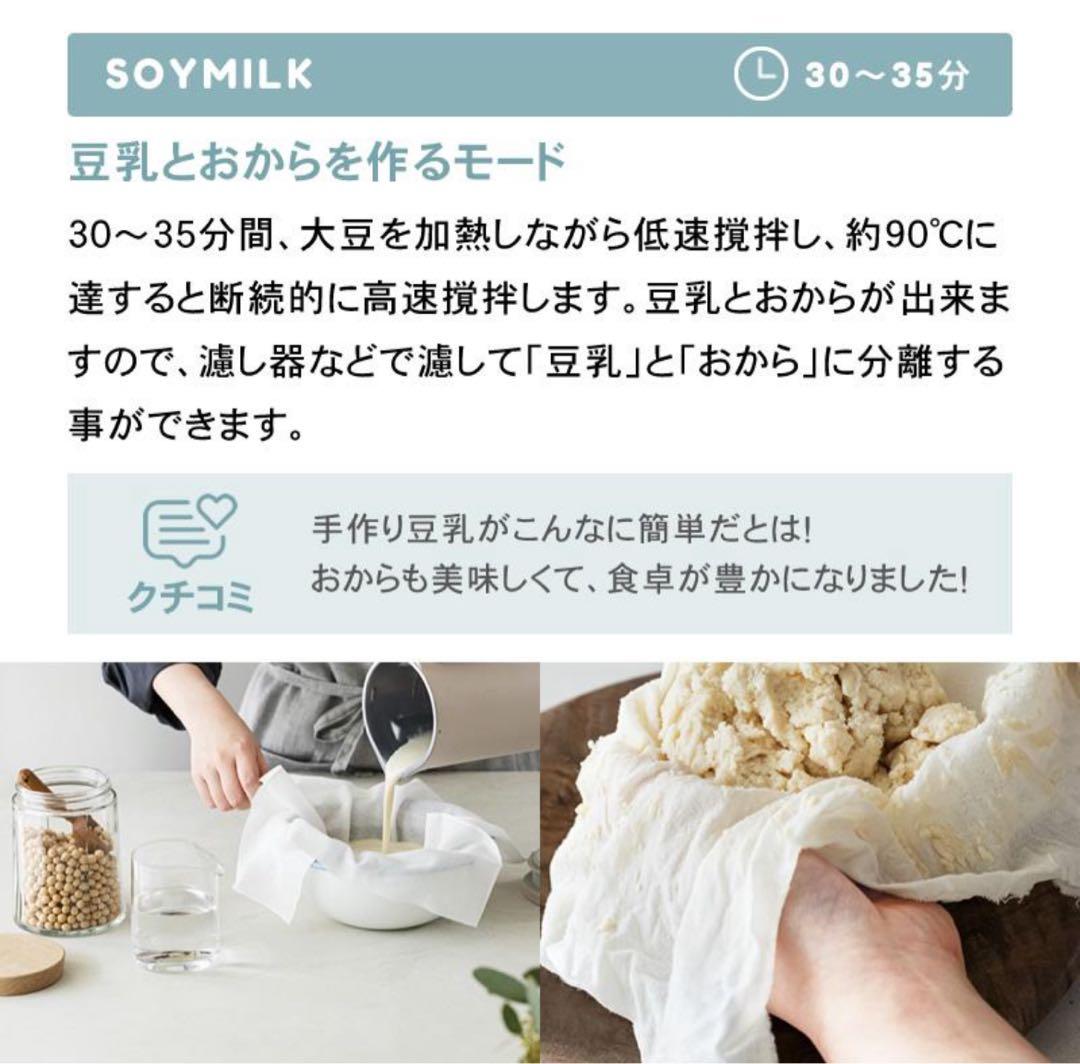 SOYMILK

30～35分

豆乳とおからを作るモード

30～35分間、大豆を加熱しながら低速撹拌し、約90℃に達すると断続的に高速撹拌します。豆乳とおからが出来ますので、濾し器などで濾して「豆乳」と「おから」に分離する事ができます。

クチコミ

手作り豆乳がこんなに簡単だとは!
おからも美味しくて、食卓が豊かになりました!