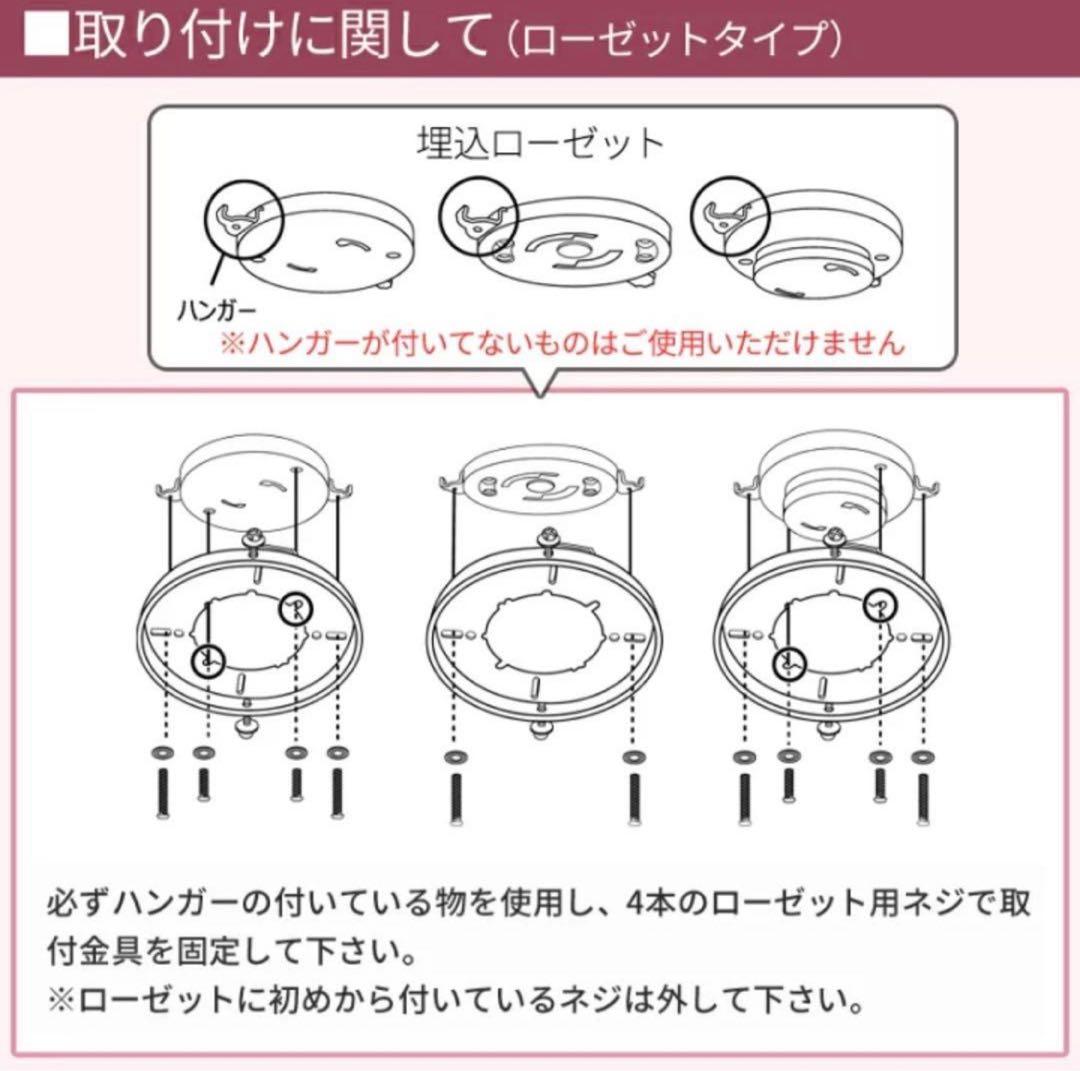 ■取り付けに関して(ローゼットタイプ)

埋込ローゼット

ハンガー

※ハンガーが付いてないものはご使用いただけません

必ずハンガーの付いている物を使用し、4本のローゼット用ネジで取付金具を固定して下さい。
※ローゼットに初めから付いているネジは外して下さい。