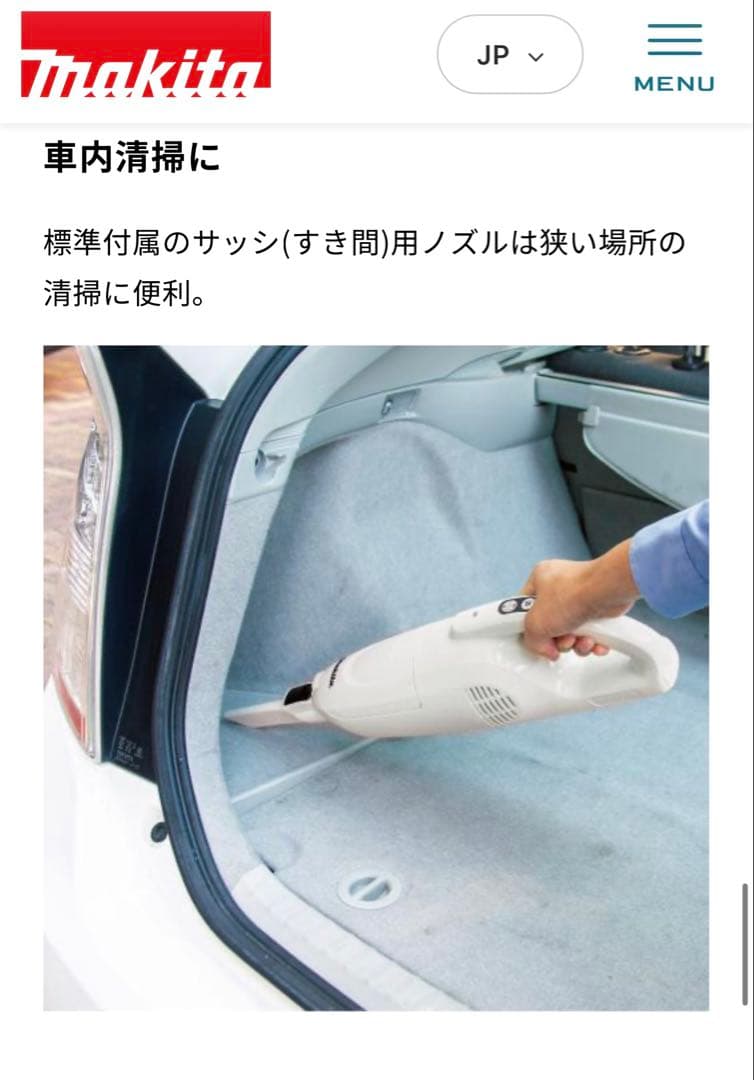 makita

JP

MENU

車内清掃に

標準付属のサッシ(すき間)用ノズルは狭い場所の清掃に便利。