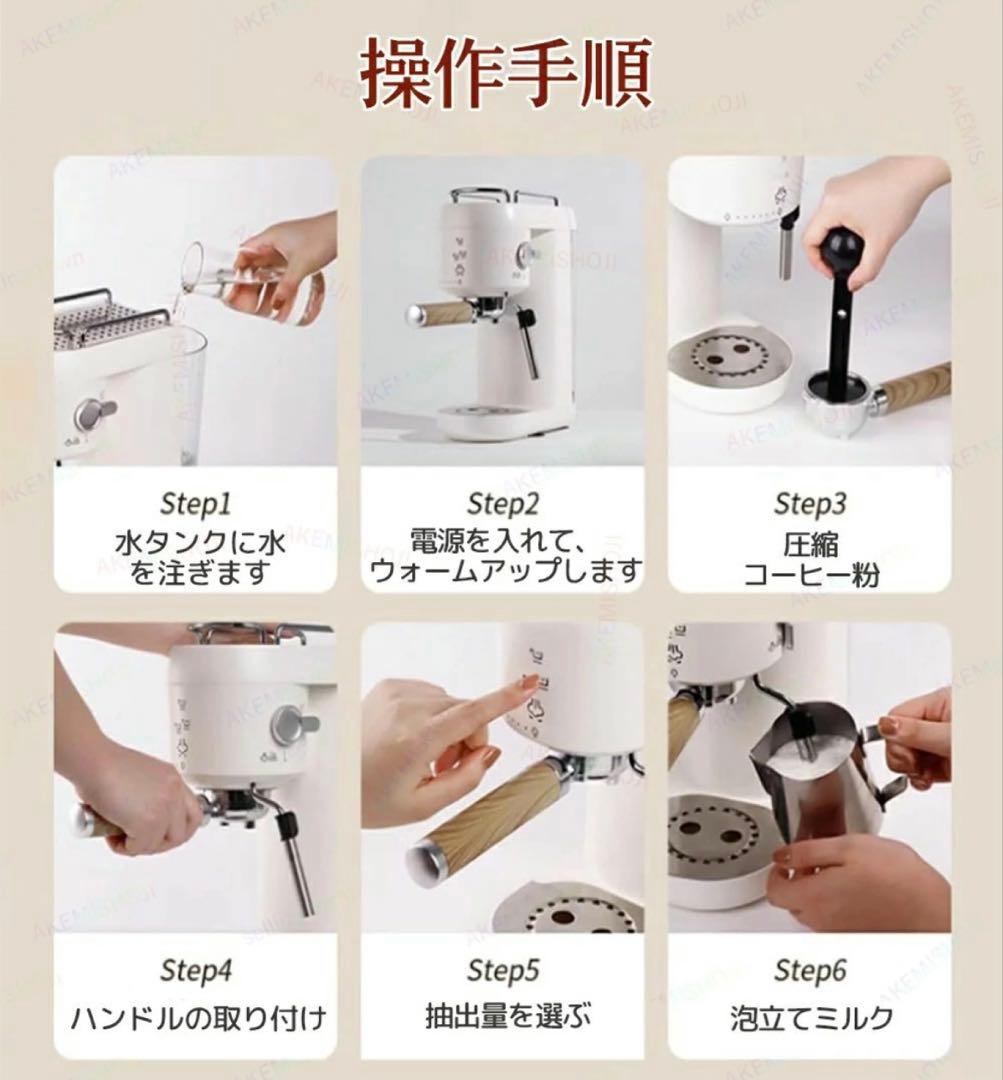 操作手順

Step1
水タンクに水を注ぎます

Step2
電源を入れて、ウォームアップします

Step3
圧縮
コーヒー粉

Step4
ハンドルの取り付け

Step5
抽出量を選ぶ

Step6
泡立てミルク

AKEMISHOJI