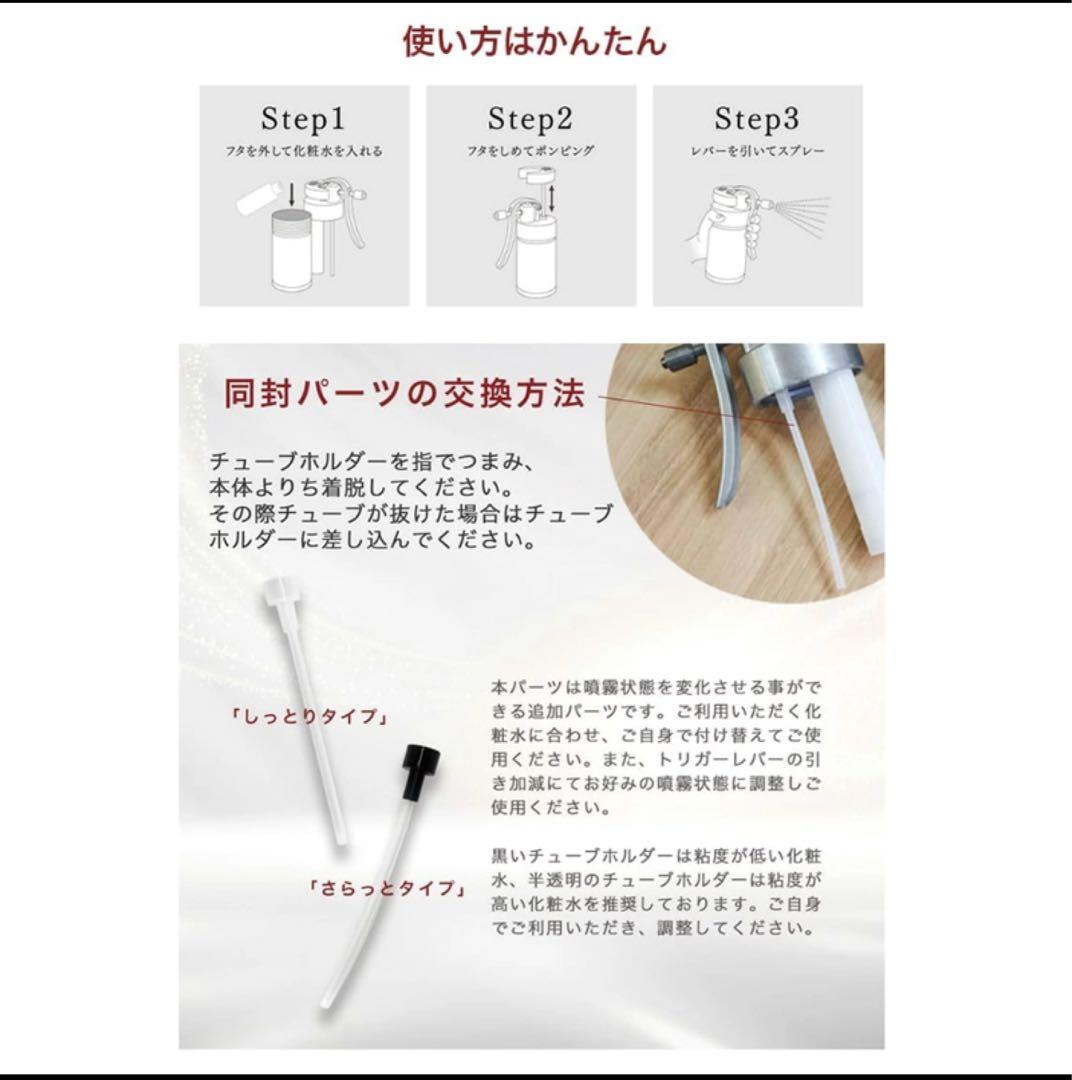 使い方はかんたん

Step1
フタを外して化粧水を入れる

Step2
フタをしめてポンピング

Step3
レバーを引いてスプレー

同封パーツの交換方法

チューブホルダーを指でつまみ、本体よりち着脱してください。その際チューブが抜けた場合はチューブホルダーに差し込んでください。

「しっとりタイプ」

「さらっとタイプ」

本パーツは噴霧状態を変化させる事ができる追加パーツです。ご利用いただく化粧水に合わせ、ご自身で付け替えてご使用ください。また、トリガーレバーの引き加減にてお好みの噴霧状態に調整しご使用ください。

黒いチューブホルダーは粘度が低い化粧水、半透明のチューブホルダーは粘度が高い化粧水を推奨しております。ご自身でご利用いただき、調整してください。