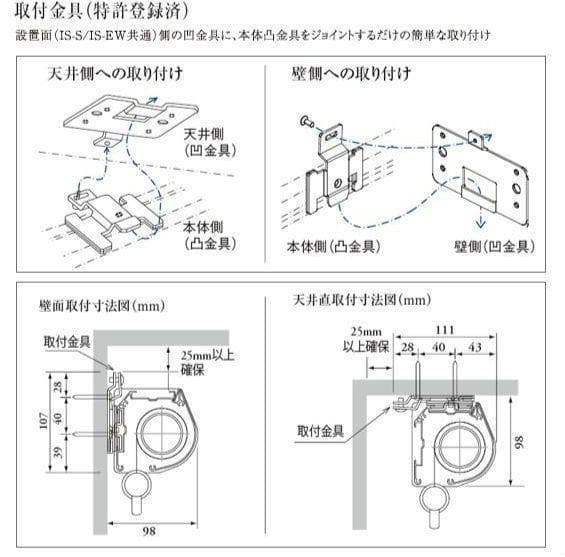 取付金具(特許登録済)
設置面(IS-S/IS-EW共通)側の凹金具に、本体凸金具をジョイントするだけの簡単な取り付け

天井側への取り付け

天井側
(凹金具)

本体側
(凸金具)

壁側への取り付け

本体側(凸金具)

壁側(凹金具)

壁面取付寸法図(mm)

取付金具

25mm以上
確保

107

28

40

39

98

天井直取付寸法図(mm)

25mm
以上確保

111

28

40

43

取付金具

98