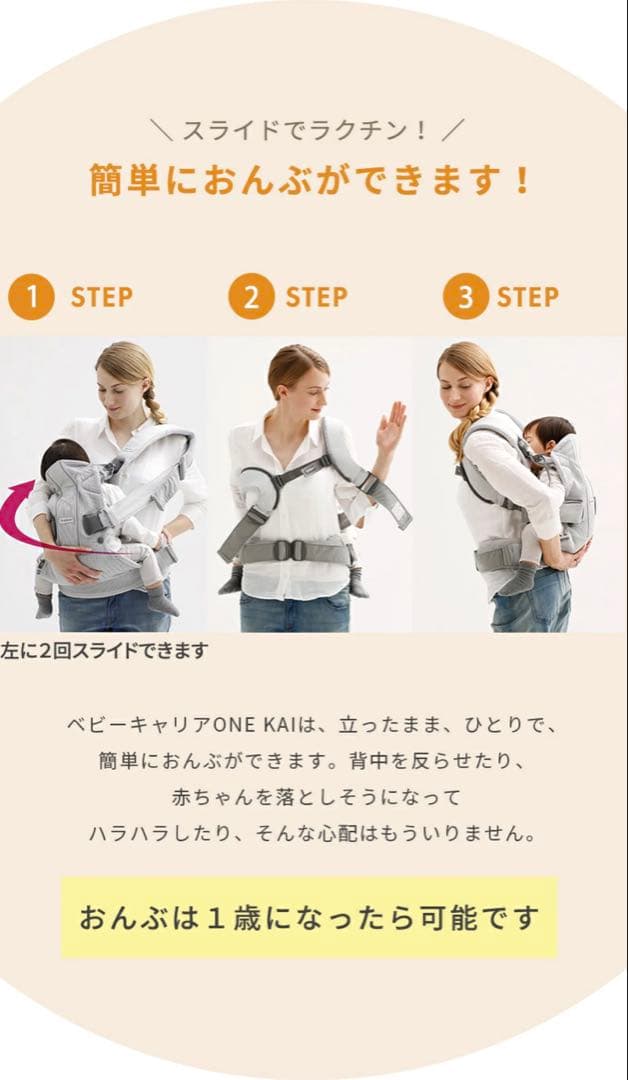 ＼ スライドでラクチン！ ／
簡単におんぶができます！

1 STEP

2 STEP

3 STEP

左に2回スライドできます

ベビーキャリアONE KAIは、立ったまま、ひとりで、簡単におんぶができます。背中を反らせたり、赤ちゃんを落としそうになってハラハラしたり、そんな心配はもういりません。

おんぶは１歳になったら可能です