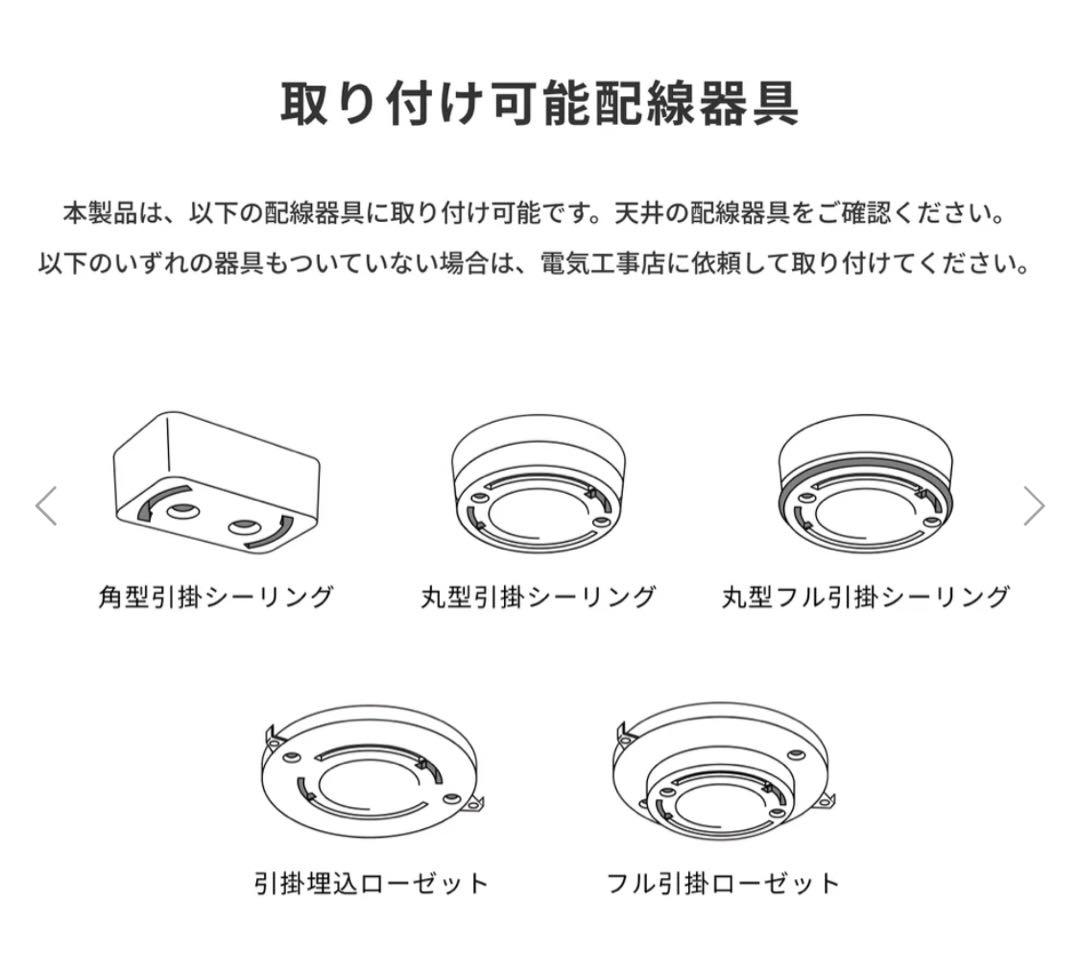 取り付け可能配線器具

本製品は、以下の配線器具に取り付け可能です。天井の配線器具をご確認ください。
以下のいずれの器具もついていない場合は、電気工事店に依頼して取り付けてください。

角型引掛シーリング

丸型引掛シーリング

丸型フル引掛シーリング

引掛埋込ローゼット

フル引掛ローゼット